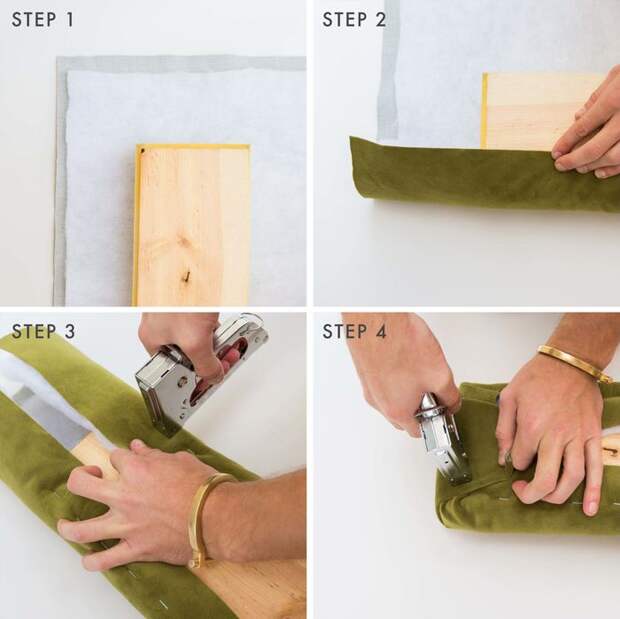 STEP 1

STEP 2

STEP 3

STEP 4