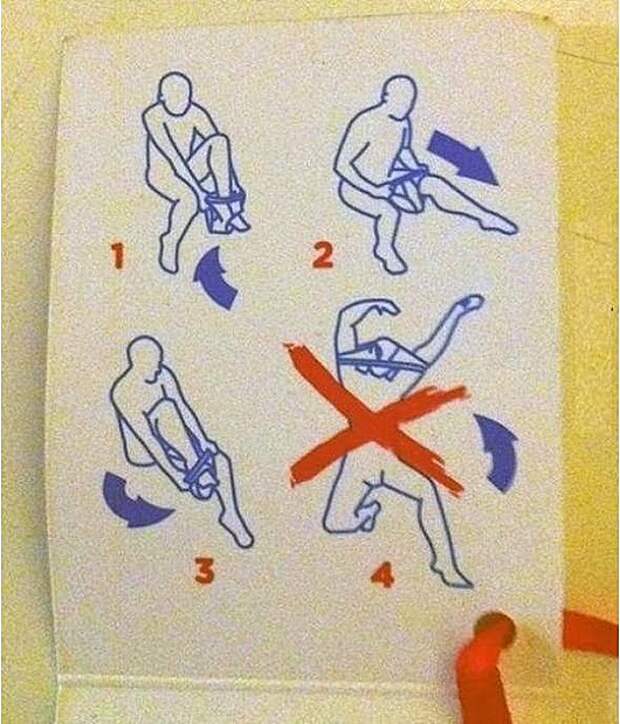 1
2
3
4