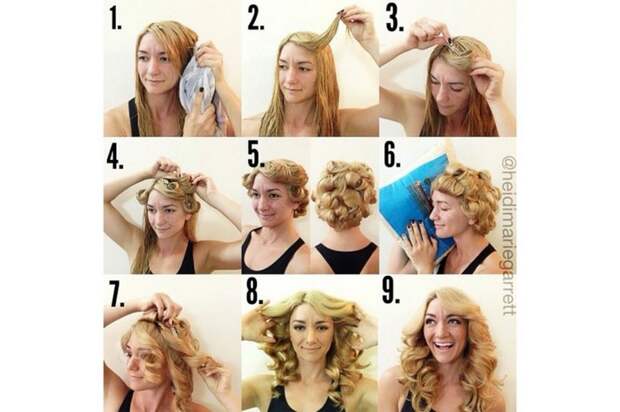 1.

2.

3.

4.

5.

6.

@heidimariegarrett

7.

8.

9.