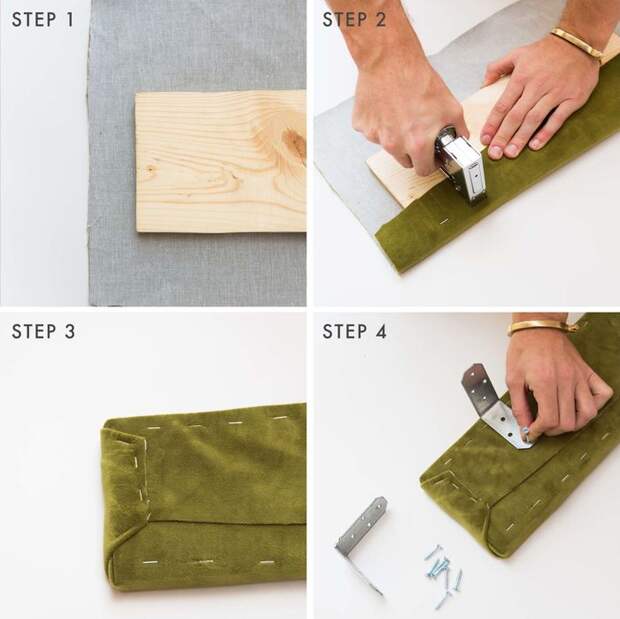 STEP 1

STEP 2

STEP 3

STEP 4