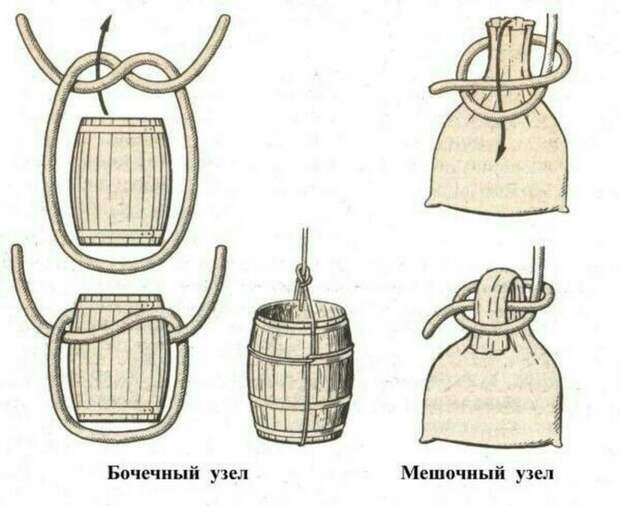 Бочечный узел

Мешочный узел