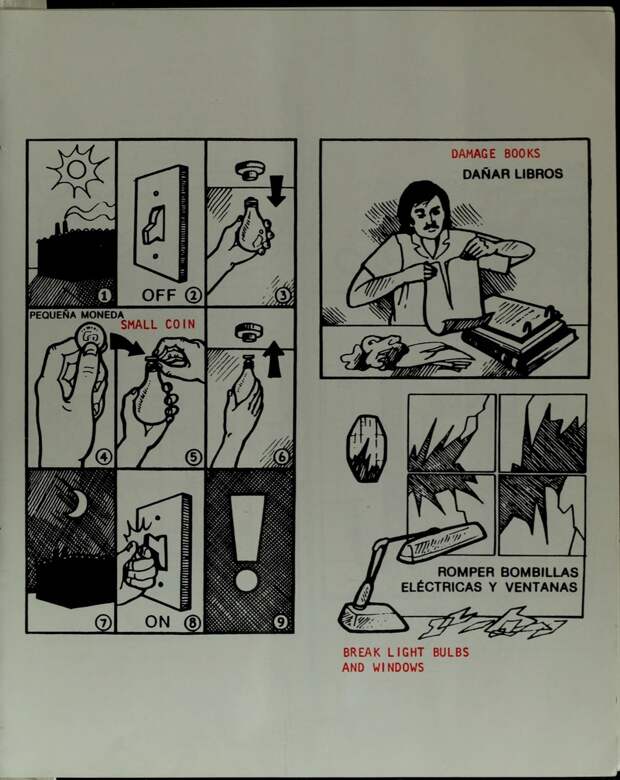 1

OFF 2

3

PEQUEÑA MONEDA

SMALL COIN

4

5

6

7

ON 8

9

DAMAGE BOOKS

DAÑAR LIBROS

ROMPER BOMBILLAS ELÉCTRICAS Y VENTANAS

BREAK LIGHT BULBS AND WINDOWS