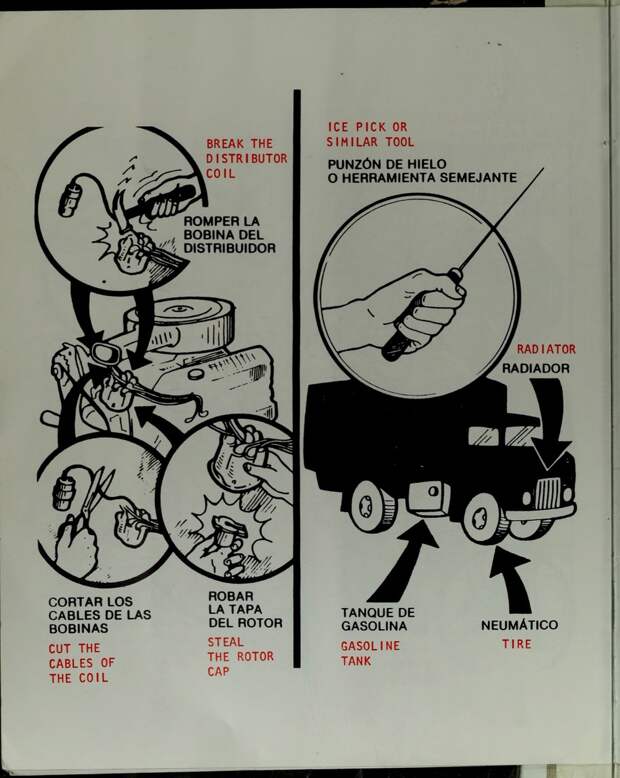 BREAK THE DISTRIBUTOR COIL

ROMPER LA BOBINA DEL DISTRIBUIDOR

CORTAR LOS CABLES DE LAS BOBINAS

CUT THE CABLES OF THE COIL

ROBAR LA TAPA DEL ROTOR

STEAL THE ROTOR CAP

ICE PICK OR SIMILAR TOOL

PUNZÓN DE HIELO O HERRAMIENTA SEMEJANTE

RADIATOR

RADIADOR

TANQUE DE GASOLINA

GASOLINE TANK

NEUMÁTICO

TIRE