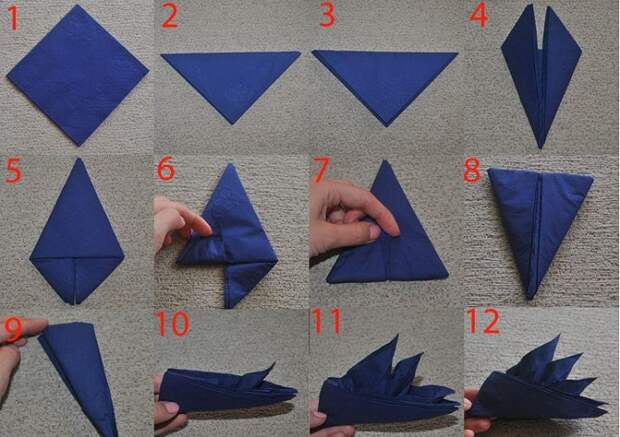 1
2
3
4
5
6
7
8
9
10
11
12