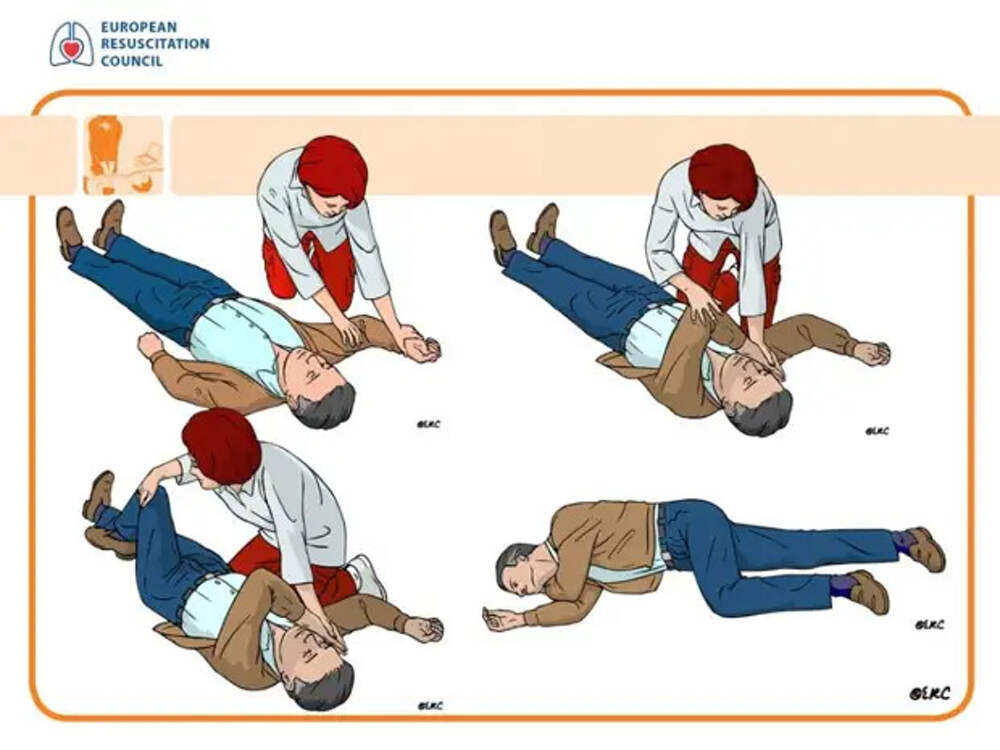 EUROPEAN RESUSCITATION COUNCIL

©ERC

©ERC

©ERC

©ERC

©ERC