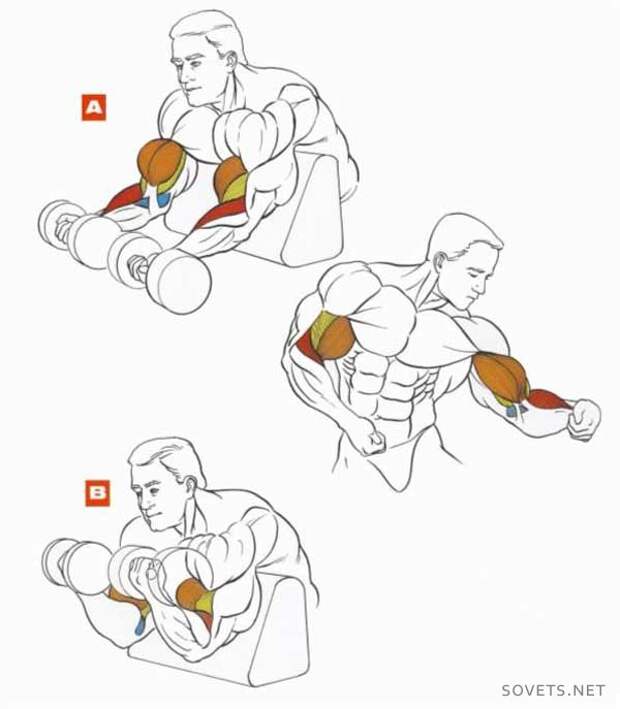 A

B

SOVETS.NET