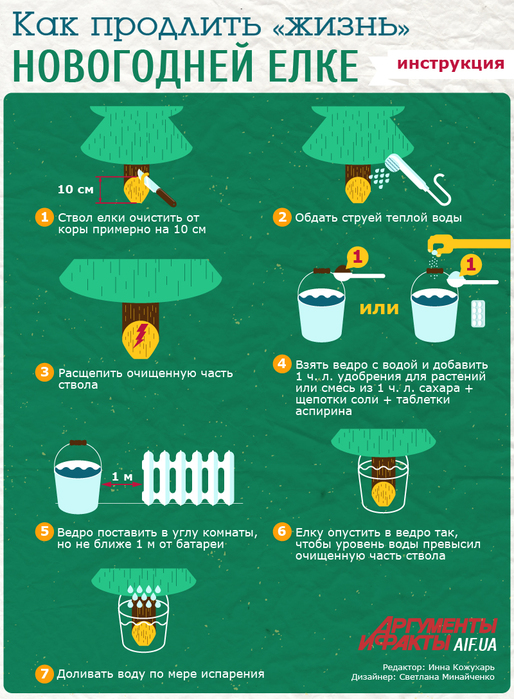 Как продлить «жизнь»
НОВОГОДНЕЙ ЕЛКЕ
инструкция

10 см

1 Ствол елки очистить от коры примерно на 10 см

2 Обдать струей теплой воды

3 Расщепить очищенную часть ствола

1
или
1

4 Взять ведро с водой и добавить 1 ч. л. удобрения для растений или смесь из 1 ч. л. сахара + щепотки соли + таблетки аспирина

1 м

5 Ведро поставить в углу комнаты, но не ближе 1 м от батареи

6 Елку опустить в ведро так, чтобы уровень воды превысил очищенную часть ствола

7 Доливать воду по мере испарения

АРГУМЕНТЫ И ФАКТЫ AIF.UA

Редактор: Инна Кожухарь
Дизайнер: Светлана Минайченко