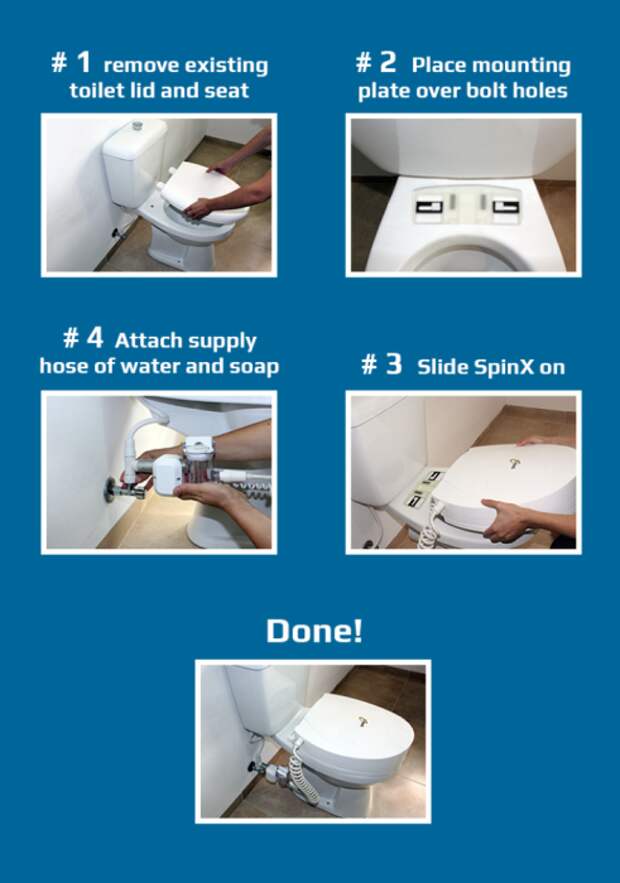 # 1 remove existing toilet lid and seat

# 2 Place mounting plate over bolt holes

# 4 Attach supply hose of water and soap

# 3 Slide SpinX on

Done!