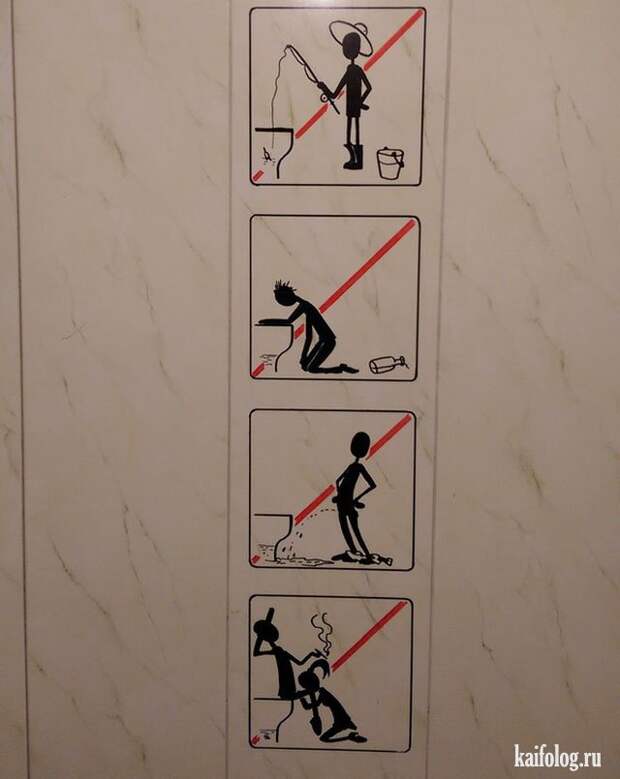 kaifolog.ru