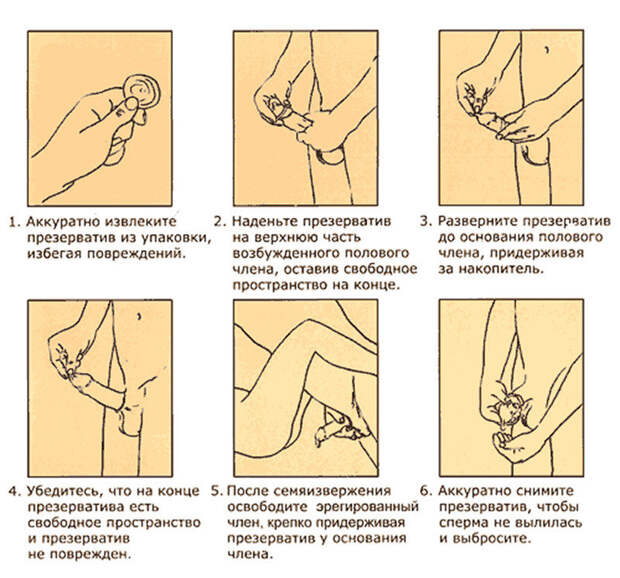 1. Аккуратно извлеките презерватив из упаковки, избегая повреждений.

2. Наденьте презерватив на верхнюю часть возбужденного полового члена, оставив свободное пространство на конце.

3. Разверните презерватив до основания полового члена, придерживая за накопитель.

4. Убедитесь, что на конце презерватива есть свободное пространство и презерватив не поврежден.

5. После семяизвержения освободите эрегированный член, крепко придерживая презерватив у основания члена.

6. Аккуратно снимите презерватив, чтобы сперма не вылилась и выбросите.