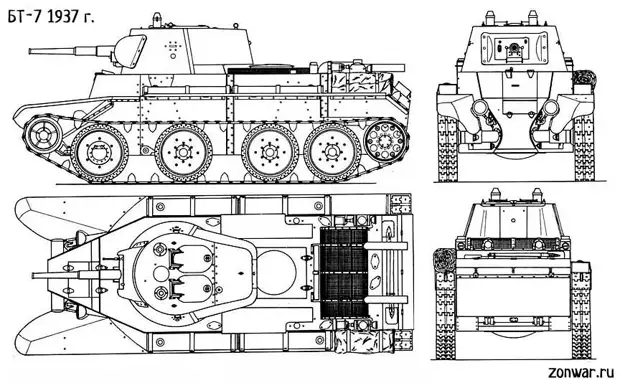 БТ-7 1937 г.

zonwar.ru