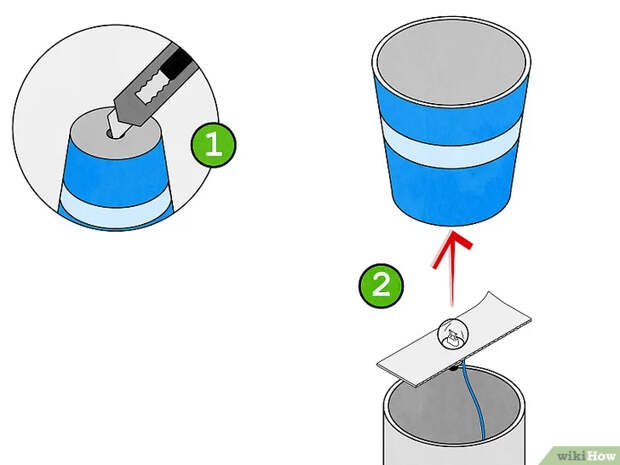 1

2

wikiHow