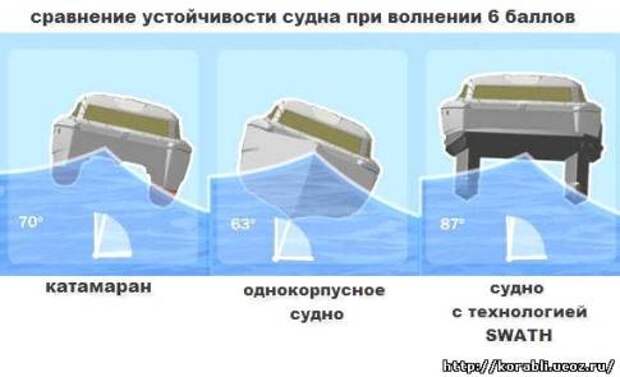 сравнение устойчивости судна при волнении 6 баллов

70°

63°

87°

катамаран

однокорпусное судно

судно с технологией SWATH

http://korabli.ucoz.ru/