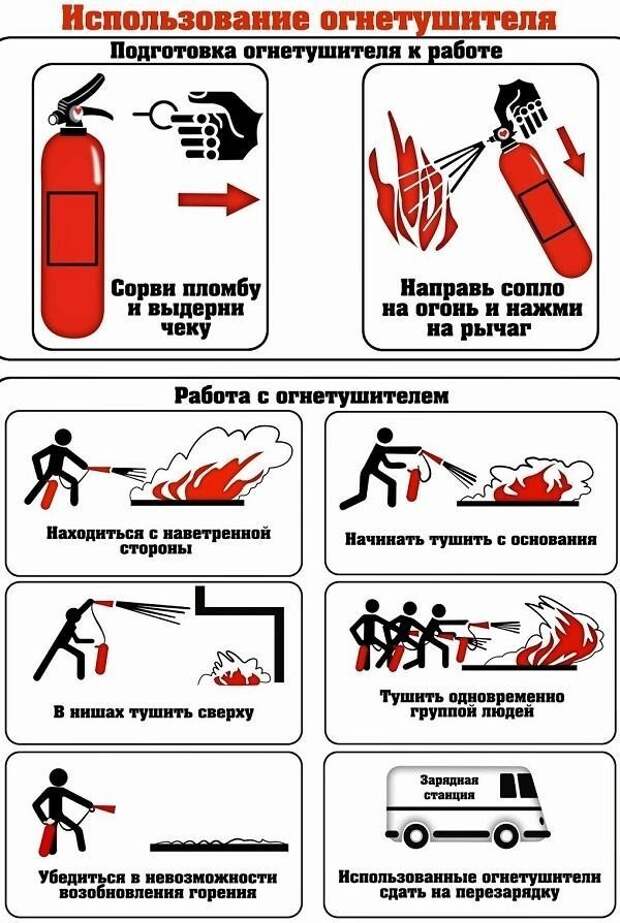 Использование огнетушителя

Подготовка огнетушителя к работе

Сорви пломбу и выдерни чеку

Направь сопло на огонь и нажми на рычаг

Работа с огнетушителем

Находиться с наветренной стороны

Начинать тушить с основания

В нишах тушить сверху

Тушить одновременно группой людей

Убедиться в невозможности возобновления горения

Зарядная станция

Использованные огнетушители сдать на перезарядку