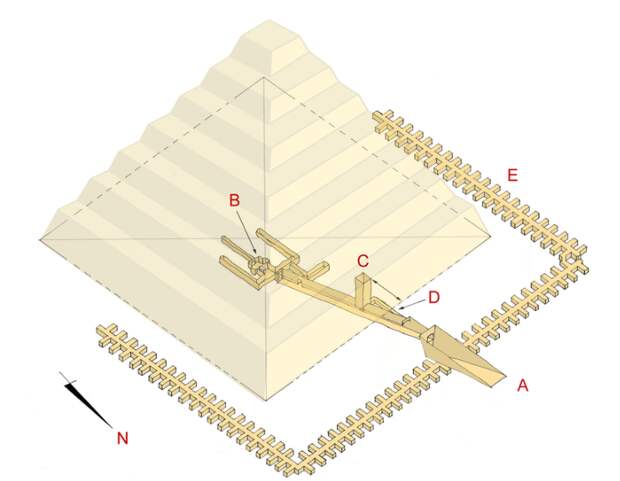 E
B
C
D
A
N