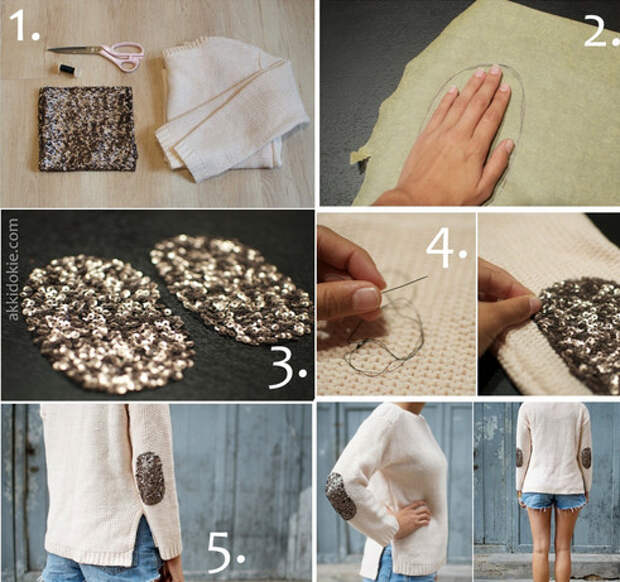 1.

2.

akkidokie.com

3.

4.

5.