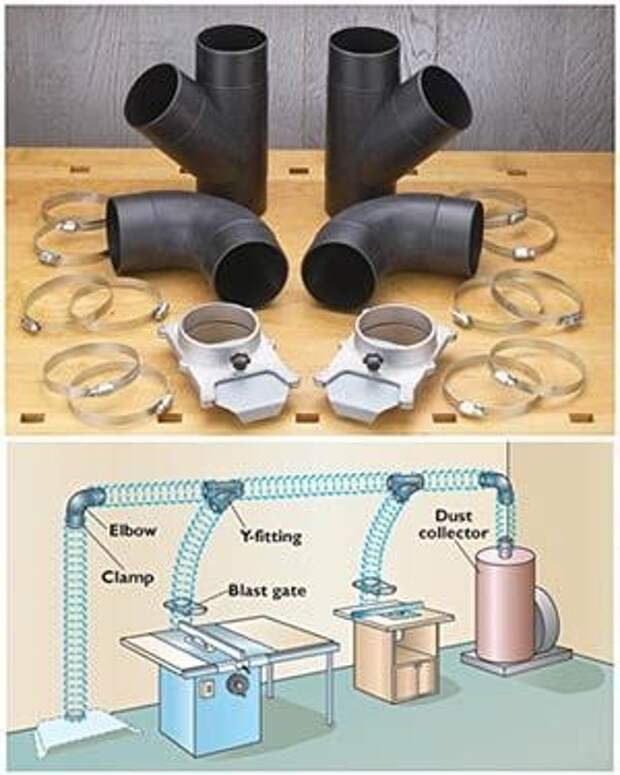 Elbow
Clamp
Y-fitting
Blast gate
Dust collector