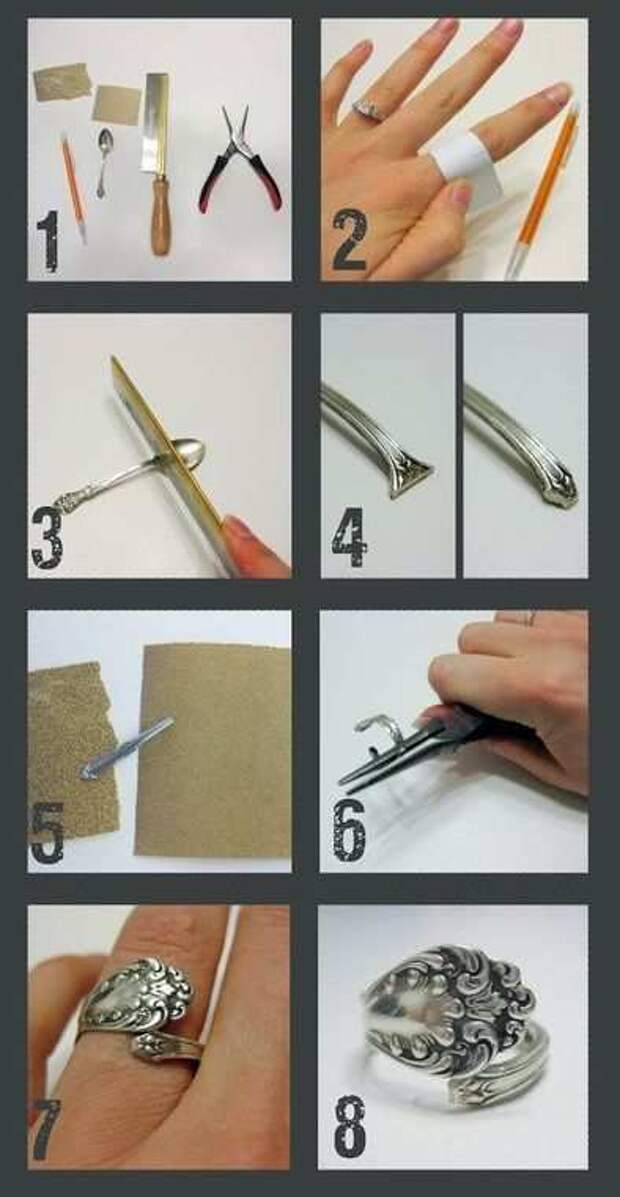 1

2

3

4

5

6

7

8