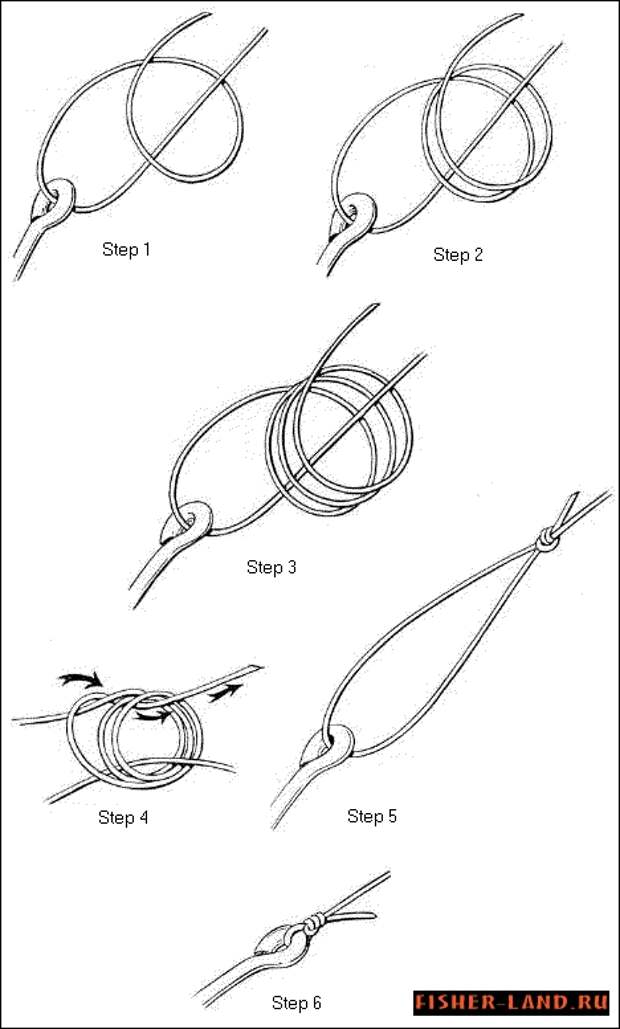 Step 1

Step 2

Step 3

Step 4

Step 5

Step 6

FISHER-LAND.RU