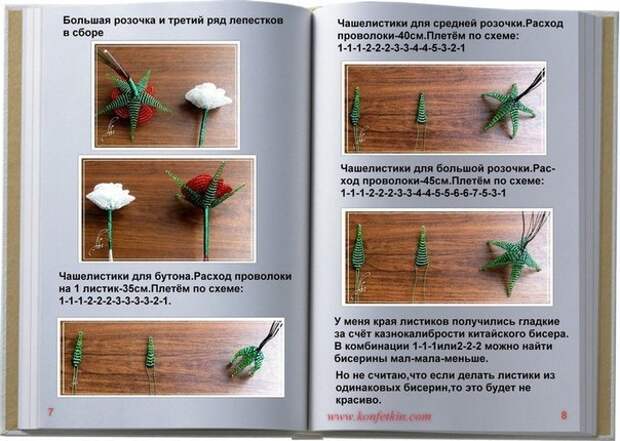 Большая розочка и третий ряд лепестков в сборе

Чашелистики для бутона.Расход проволоки на 1 листик-35см.Плетём по схеме: 1-1-1-2-2-2-3-3-3-3-2-1.

7

Чашелистики для средней розочки.Расход проволоки-40см.Плетём по схеме: 1-1-1-2-2-2-3-3-4-4-5-3-2-1

Чашелистики для большой розочки.Расход проволоки-45см.Плетём по схеме: 1-1-1-2-2-2-3-3-4-4-5-5-6-6-7-5-3-1

У меня края листиков получились гладкие за счёт казнокалибрости китайского бисера. В комбинации 1-1-1или2-2-2 можно найти бисерины мал-мала-меньше.

Но не считаю,что если делать листики из одинаковых бисерин,то это будет не красиво.

www.konfetkin.com

8