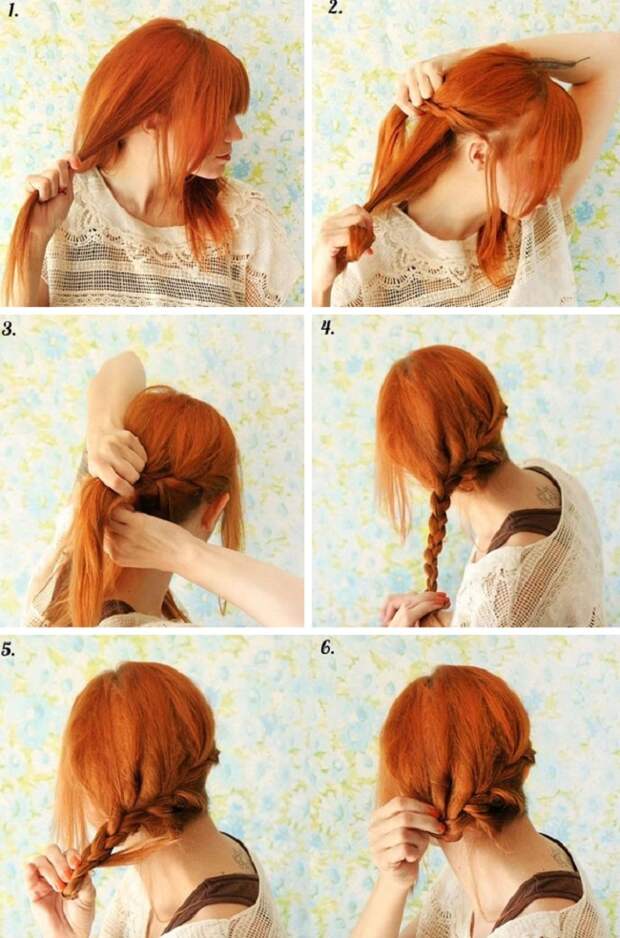 1.

2.

3.

4.

5.

6.