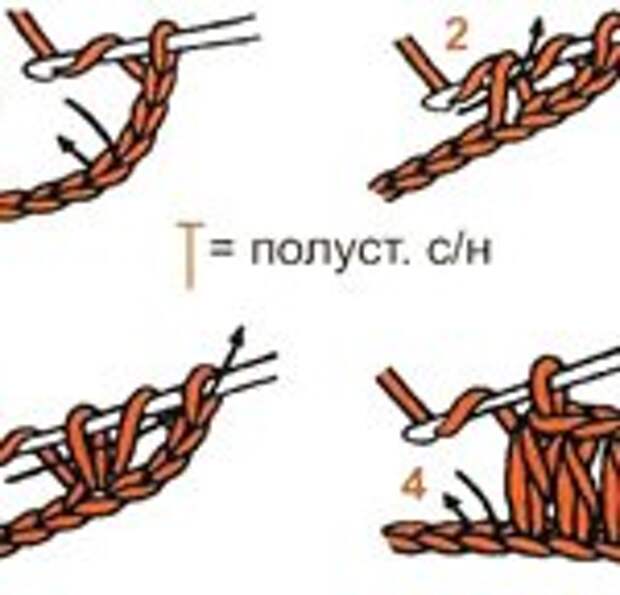 2

= полуст. с/н

4