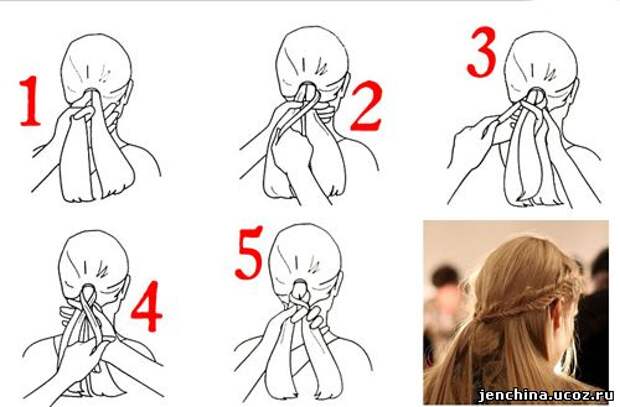 1

2

3

4

5

jenchina.ucoz.ru