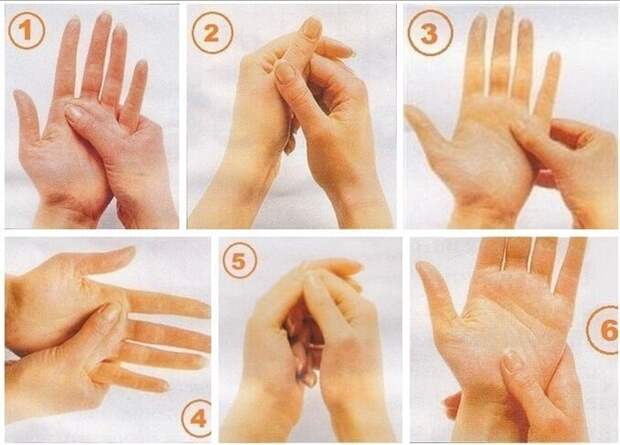 1
2
3
4
5
6