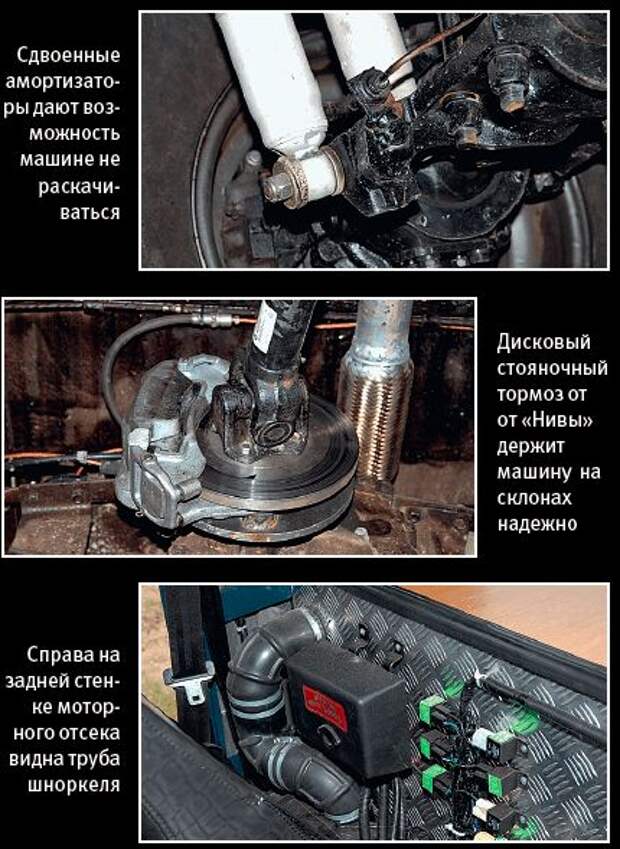 Сдвоенные амортизаторы дают возможность машине не раскачиваться

Дисковый стояночный тормоз от от «Нивы» держит машину на склонах надежно

Справа на задней стенке моторного отсека видна труба шноркеля