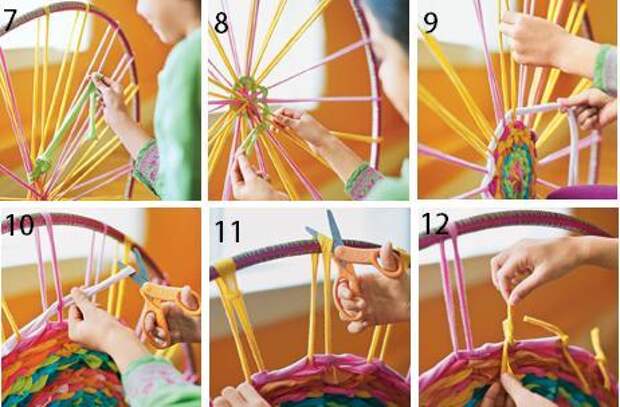 7

8

9

10

11

12