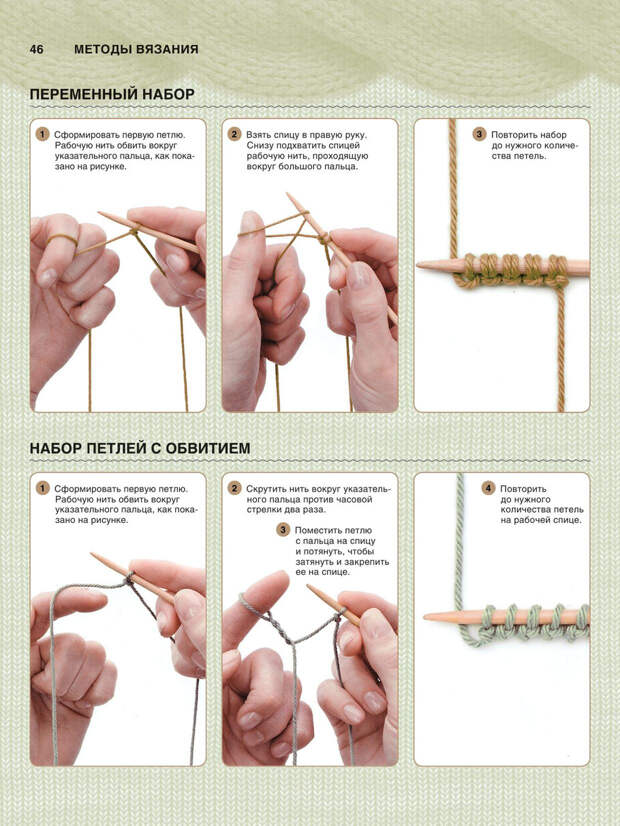 46 МЕТОДЫ ВЯЗАНИЯ

ПЕРЕМЕННЫЙ НАБОР

1 Сформировать первую петлю. Рабочую нить обвить вокруг указательного пальца, как показано на рисунке.

2 Взять спицу в правую руку. Снизу подхватить спицей рабочую нить, проходящую вокруг большого пальца.

3 Повторить набор до нужного количества петель.

НАБОР ПЕТЛЕЙ С ОБВИТИЕМ

1 Сформировать первую петлю. Рабочую нить обвить вокруг указательного пальца, как показано на рисунке.

2 Скрутить нить вокруг указательного пальца против часовой стрелки два раза.

3 Поместить петлю с пальца на спицу и потянуть, чтобы затянуть и закрепить ее на спице.

4 Повторить до нужного количества петель на рабочей спице.