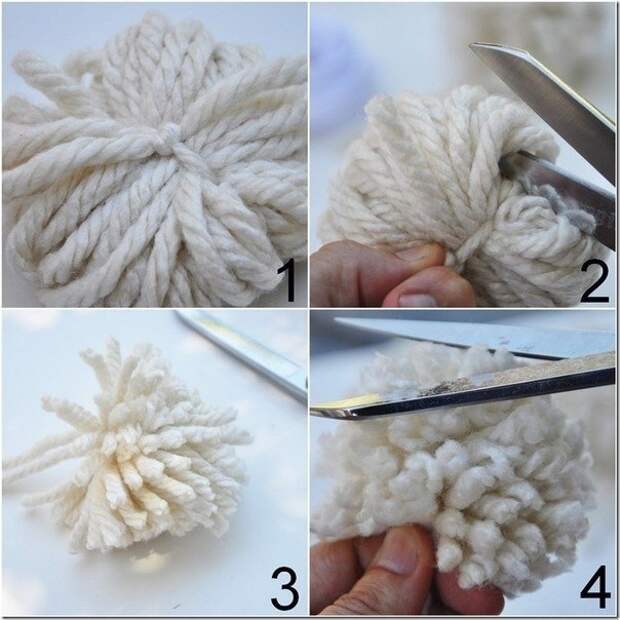 1
2
3
4