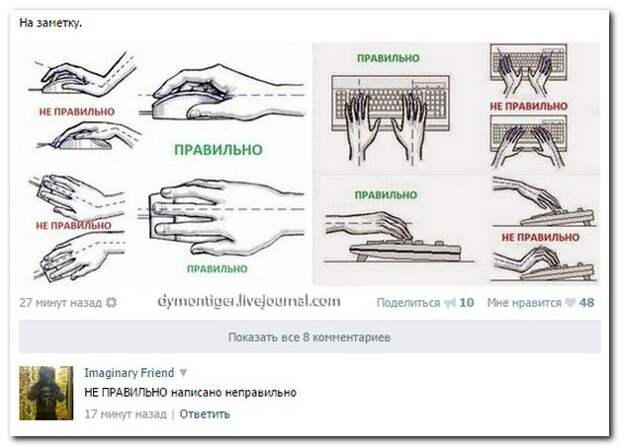 На заметку.

НЕ ПРАВИЛЬНО

ПРАВИЛЬНО

НЕ ПРАВИЛЬНО

ПРАВИЛЬНО

ПРАВИЛЬНО

НЕ ПРАВИЛЬНО

ПРАВИЛЬНО

НЕ ПРАВИЛЬНО

27 минут назад

dymontiger.livejournal.com

Поделиться 10 Мне нравится 48

Показать все 8 комментариев

Imaginary Friend

НЕ ПРАВИЛЬНО написано неправильно

17 минут назад | Ответить