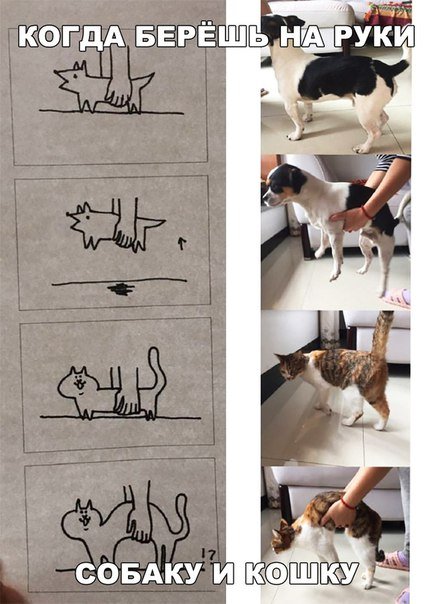 КОГДА БЕРЁШЬ НА РУКИ

17

СОБАКУ И КОШКУ