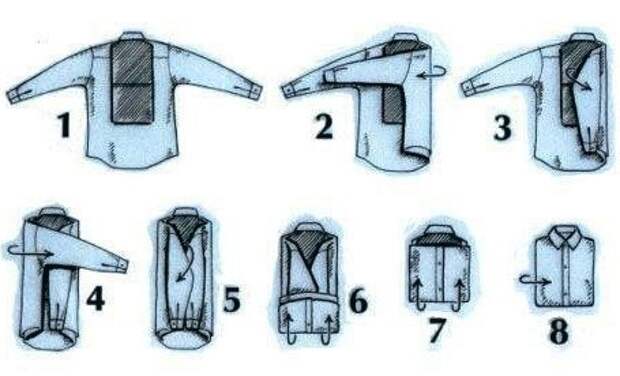 1
2
3
4
5
6
7
8