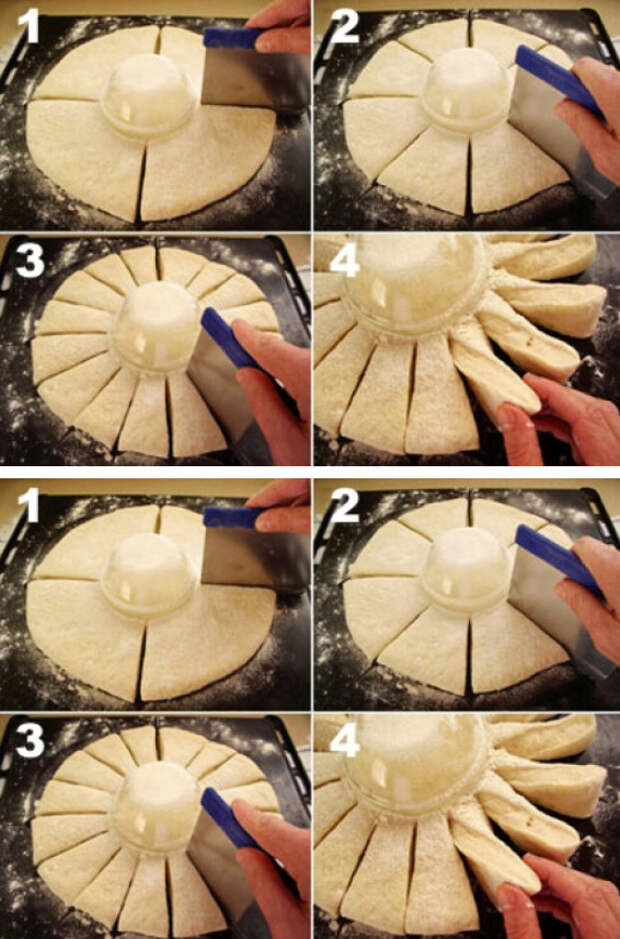 1
2
3
4
1
2
3
4