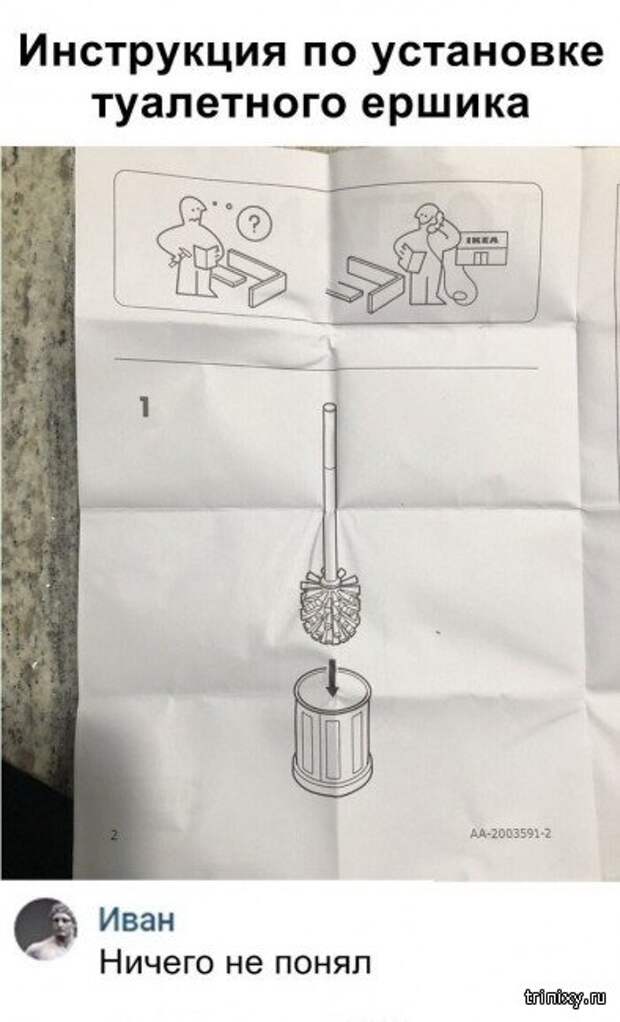 Инструкция по установке туалетного ершика

?

IKEA

1

2

AA-2003591-2

Иван
Ничего не понял

trinixy.ru