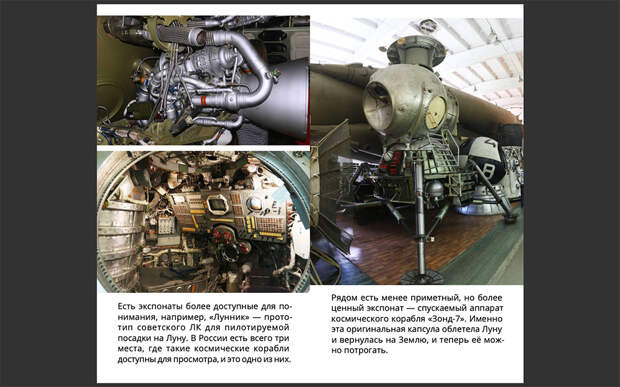 Есть экспонаты более доступные для понимания, например, «Лунник» — прототип советского ЛК для пилотируемой посадки на Луну. В России есть всего три места, где такие космические корабли доступны для просмотра, и это одно из них.

Рядом есть менее приметный, но более ценный экспонат — спускаемый аппарат космического корабля «Зонд-7». Именно эта оригинальная капсула облетела Луну и вернулась на Землю, и теперь её можно потрогать.