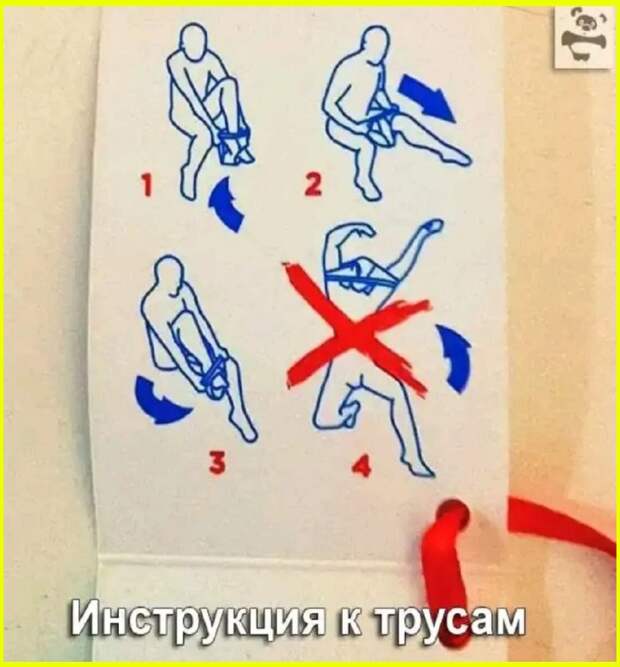 1
2
3
4
Инструкция к трусам