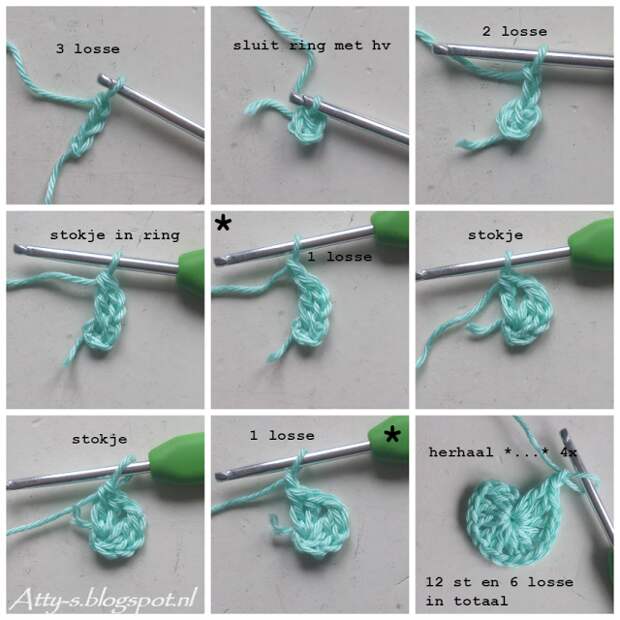 3 losse

sluit ring met hv

2 losse

stokje in ring

*
1 losse

stokje

stokje

1 losse
*

herhaal *...* 4x

12 st en 6 losse in totaal

Atty-s.blogspot.nl