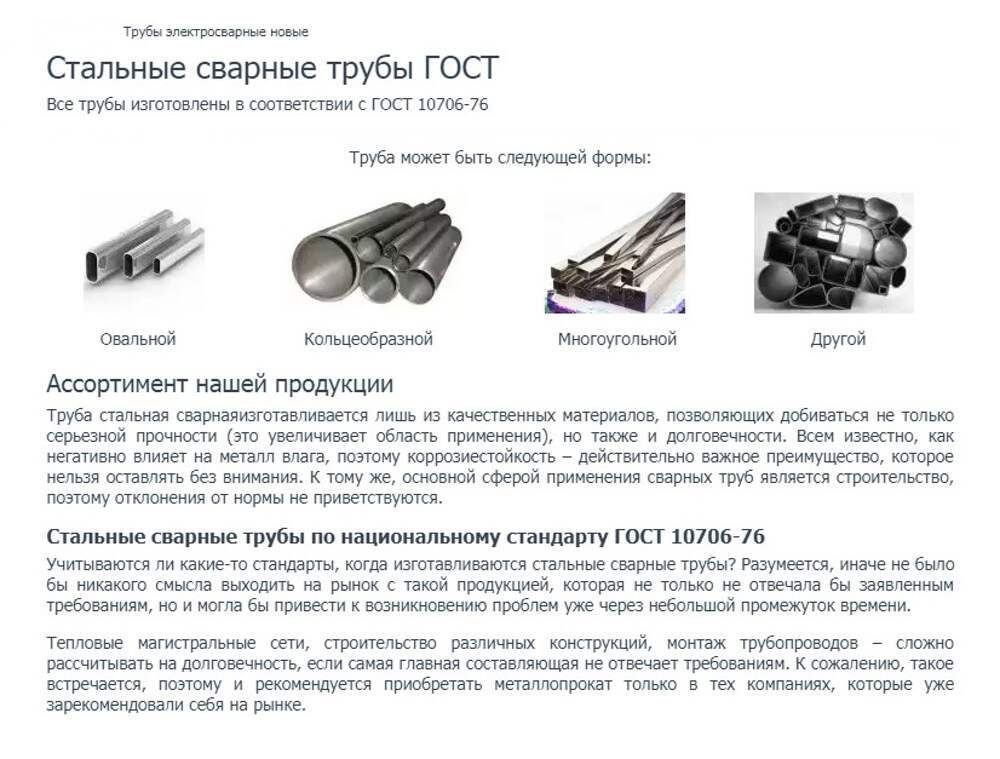 Трубы электросварные новые

Стальные сварные трубы ГОСТ

Все трубы изготовлены в соответствии с ГОСТ 10706-76

Труба может быть следующей формы:

Овальной

Кольцеобразной

Многоугольной

Другой

Ассортимент нашей продукции

Труба стальная сварнаяизготавливается лишь из качественных материалов, позволяющих добиваться не только серьезной прочности (это увеличивает область применения), но также и долговечности. Всем известно, как негативно влияет на металл влага, поэтому коррозиестойкость – действительно важное преимущество, которое нельзя оставлять без внимания. К тому же, основной сферой применения сварных труб является строительство, поэтому отклонения от нормы не приветствуются.

Стальные сварные трубы по национальному стандарту ГОСТ 10706-76

Учитываются ли какие-то стандарты, когда изготавливаются стальные сварные трубы? Разумеется, иначе не было бы никакого смысла выходить на рынок с такой продукцией, которая не только не отвечала бы заявленным требованиям, но и могла бы привести к возникновению проблем уже через небольшой промежуток времени.

Тепловые магистральные сети, строительство различных конструкций, монтаж трубопроводов – сложно рассчитывать на долговечность, если самая главная составляющая не отвечает требованиям. К сожалению, такое встречается, поэтому и рекомендуется приобретать металлопрокат только в тех компаниях, которые уже зарекомендовали себя на рынке.