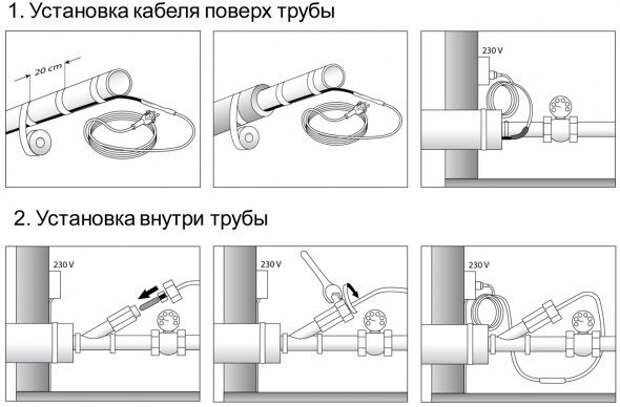 1. Установка кабеля поверх трубы

20 cm

230 V

2. Установка внутри трубы

230 V

230 V

230 V