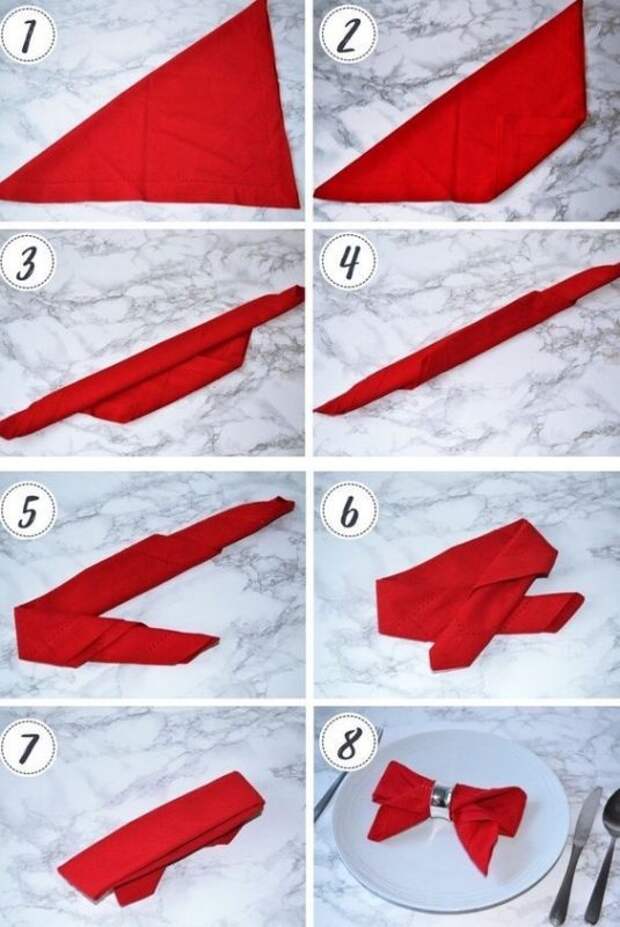 1

2

3

4

5

6

7

8