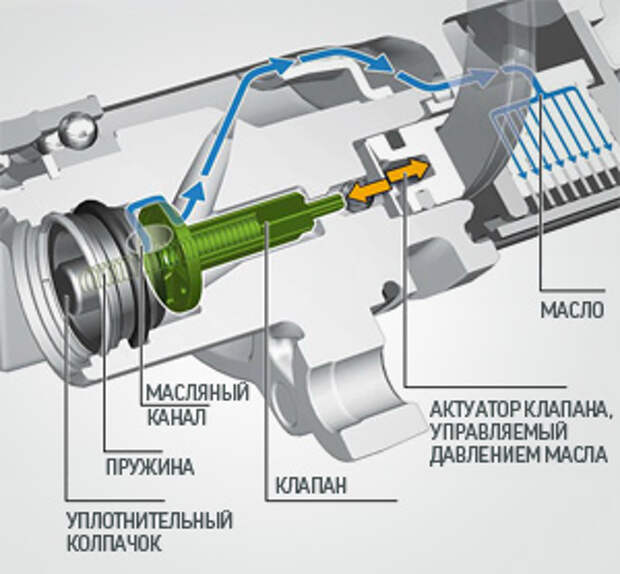 МАСЛО

МАСЛЯНЫЙ КАНАЛ

АКТУАТОР КЛАПАНА, УПРАВЛЯЕМЫЙ ДАВЛЕНИЕМ МАСЛА

ПРУЖИНА

КЛАПАН

УПЛОТНИТЕЛЬНЫЙ КОЛПАЧОК