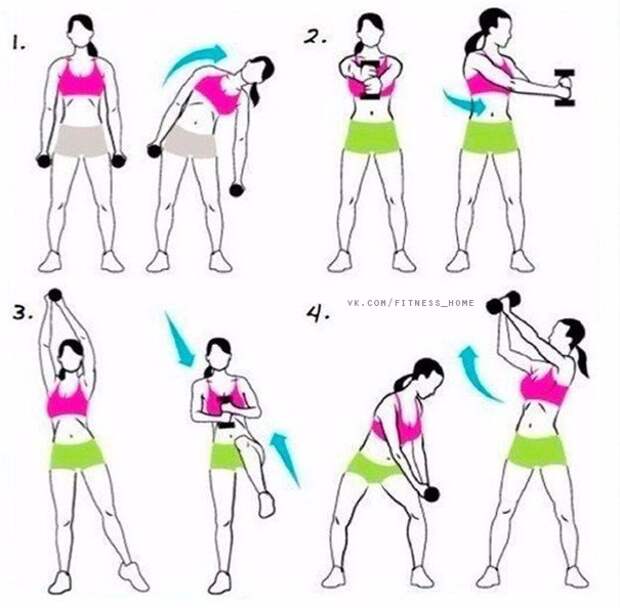 1.

2.

3.

VK.COM/FITNESS_HOME

4.