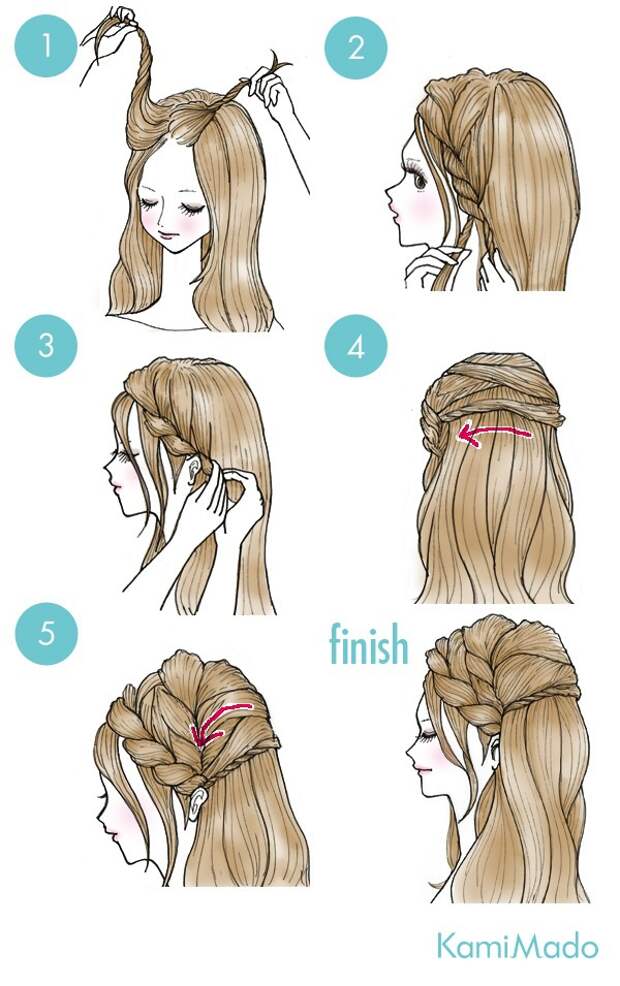 1
2
3
4
5
finish
KamiMado