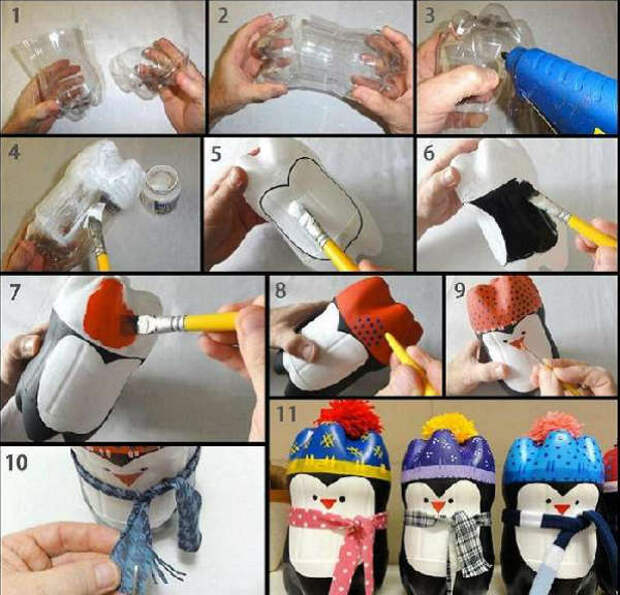 1
2
3
4
5
6
7
8
9
10
11