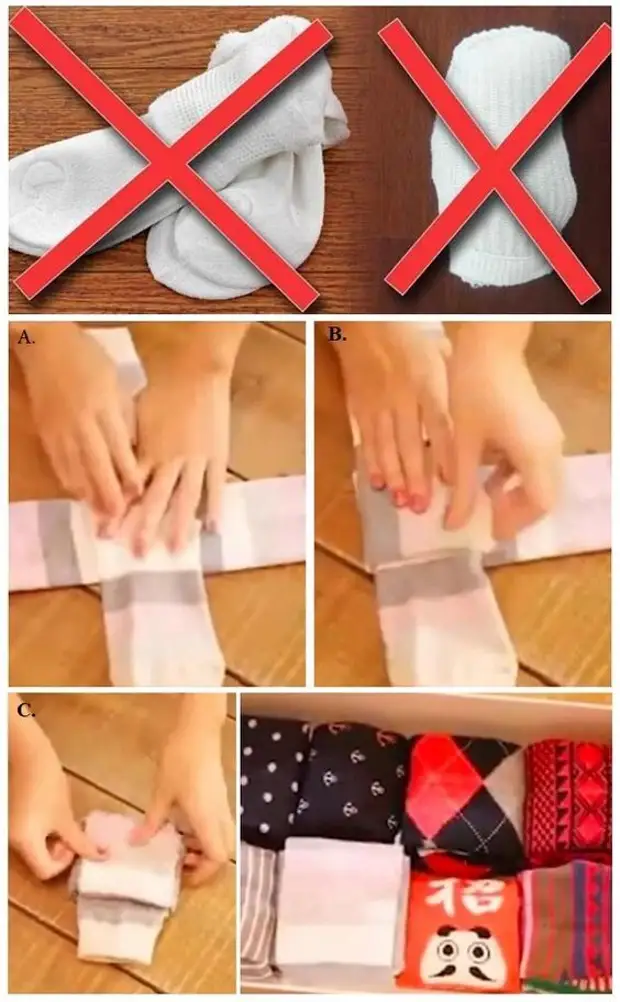 A.

B.

C.

福