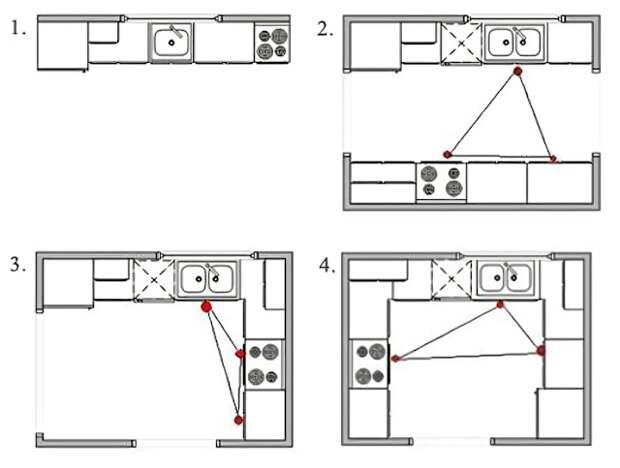 1.

2.

3.

4.