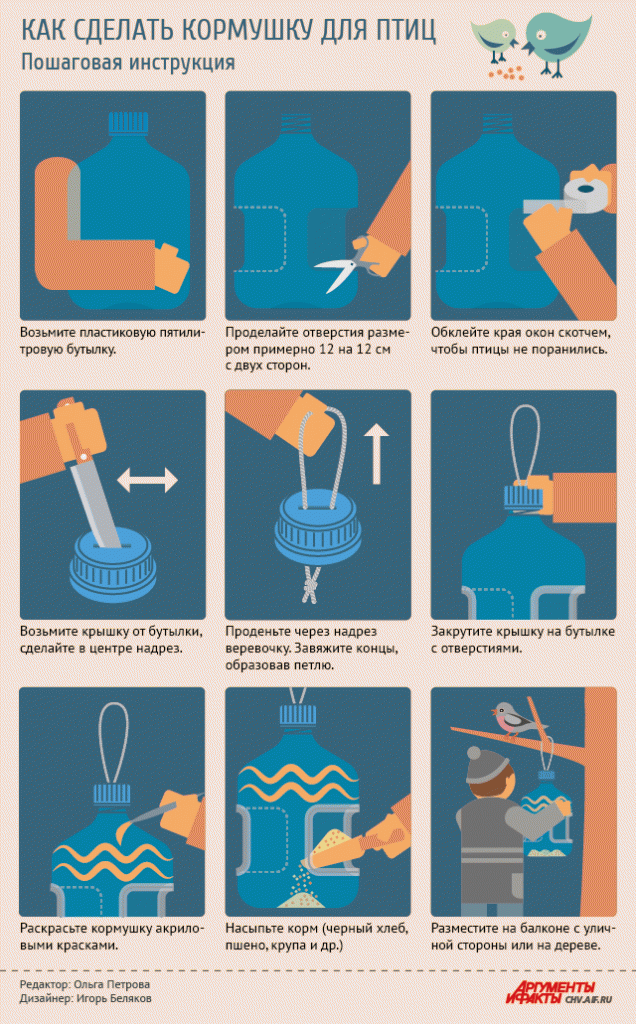 КАК СДЕЛАТЬ КОРМУШКУ ДЛЯ ПТИЦ
Пошаговая инструкция

Возьмите пластиковую пятилитровую бутылку.

Проделайте отверстия размером примерно 12 на 12 см с двух сторон.

Обклейте края окон скотчем, чтобы птицы не поранились.

Возьмите крышку от бутылки, сделайте в центре надрез.

Проденьте через надрез веревочку. Завяжите концы, образовав петлю.

Закрутите крышку на бутылке с отверстиями.

Раскрасьте кормушку акриловыми красками.

Насыпьте корм (черный хлеб, пшено, крупа и др.)

Разместите на балконе с уличной стороны или на дереве.

Редактор: Ольга Петрова
Дизайнер: Игорь Беляков

АРГУМЕНТЫ И ФАКТЫ CHV.AIF.RU